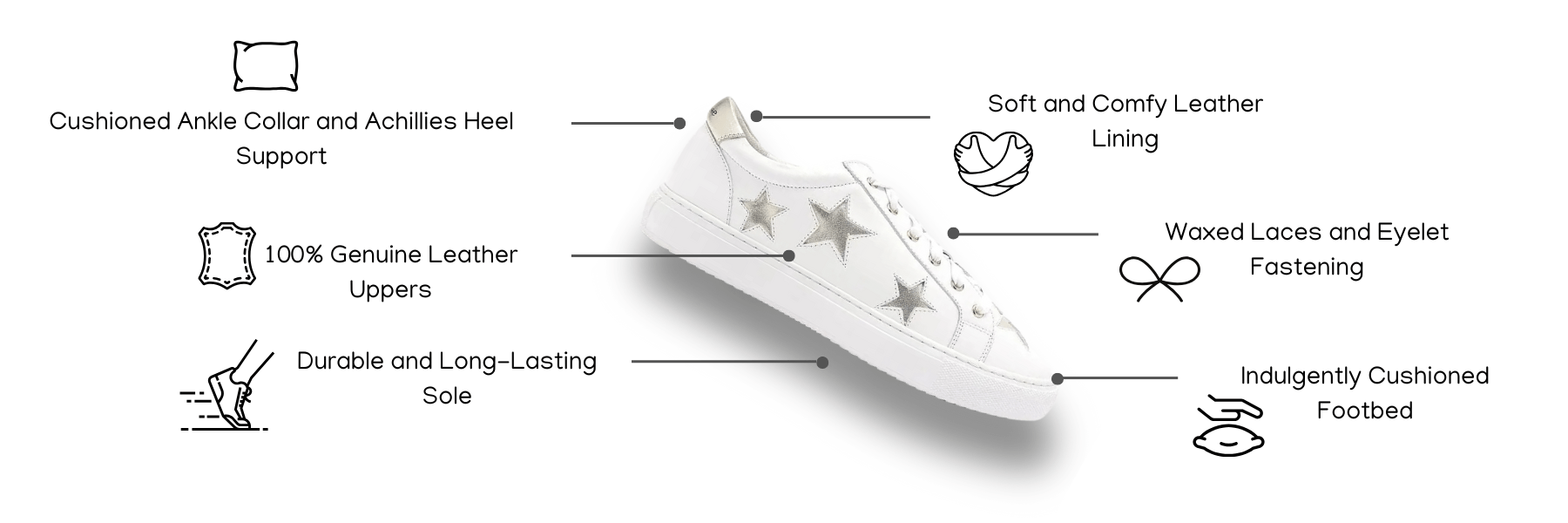 Cushioned Ankle Collar and Achillies Heel Support

100% Genuine Leather Uppers

Durable and Long-Lasting Sole

Soft and Comfy Leather Lining

Waxed Laces and Eyelet Fastening

Indulgently Cushioned Footbed