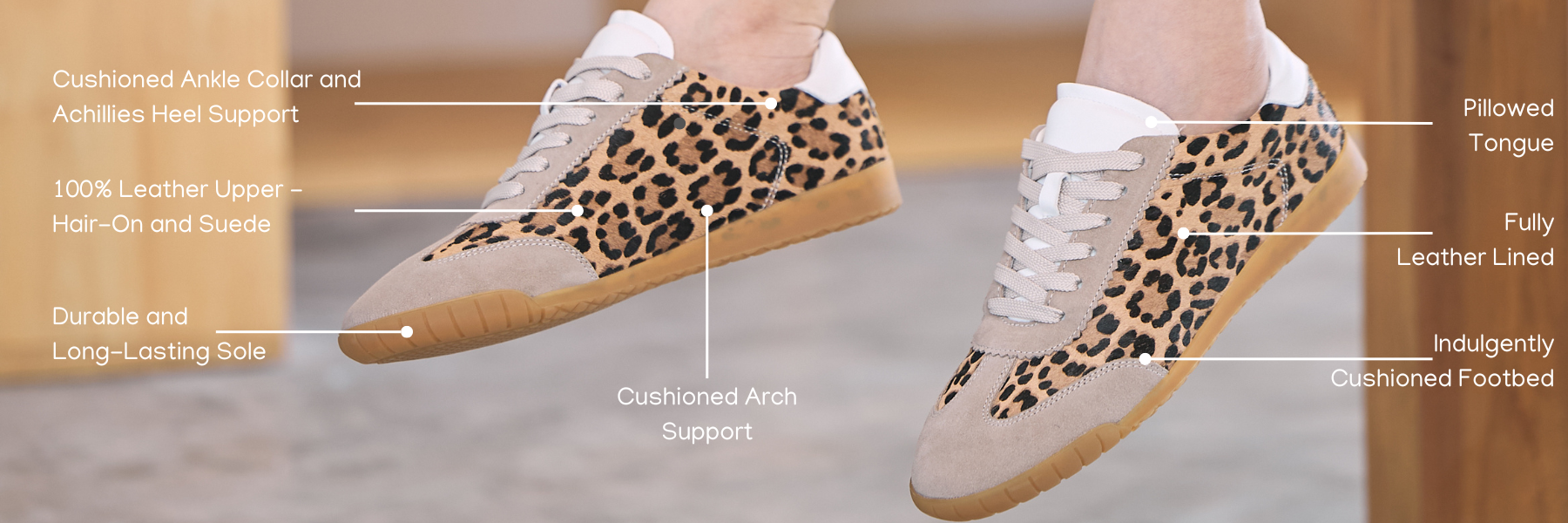 Cushioned Ankle Collar and Achillies Heel Support

100% Leather Upper - Hair-On and Suede

Durable and Long-Lasting Sole

Cushioned Arch Support

Pillowed Tongue

Fully Leather Lined

Indulgently Cushioned Footbed