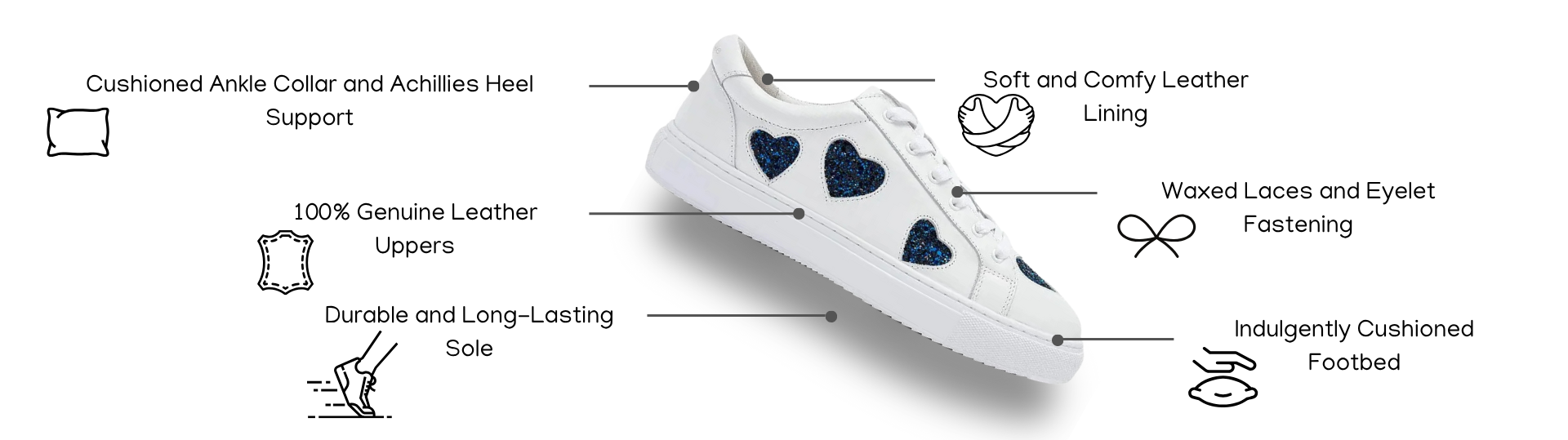 Cushioned Ankle Collar and Achillies Heel Support

100% Genuine Leather Uppers

Durable and Long-Lasting Sole

Soft and Comfy Leather Lining

Waxed Laces and Eyelet Fastening

Indulgently Cushioned Footbed